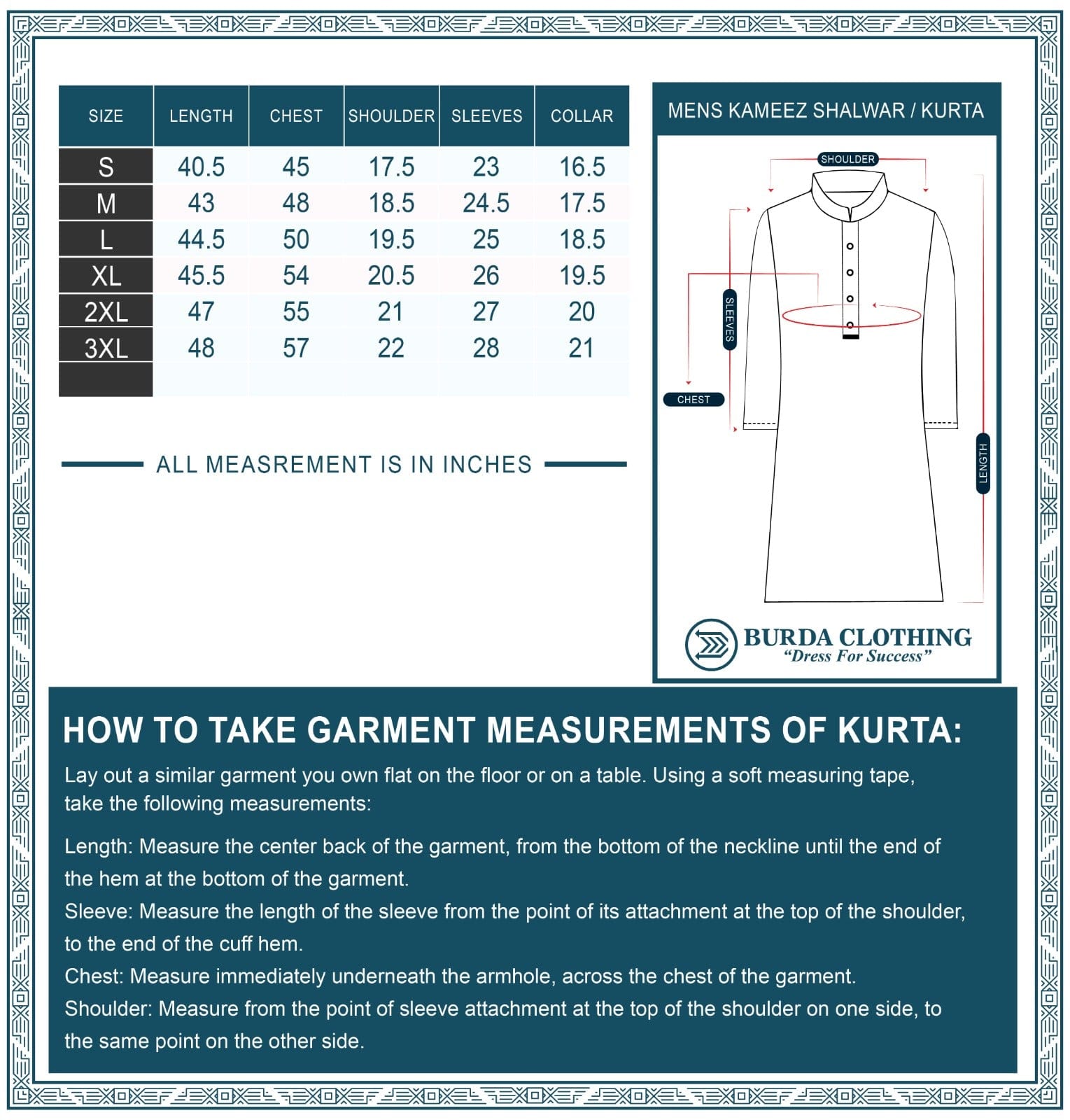 | SIZE | LENGTH | CHEST | SHOULDER | SLEEVES | COLLAR |
|---|---|---|---|---|---|
| S | 40.5 | 45 | 17.5 | 23 | 16.5 |
| M | 43 | 48 | 18.5 | 24.5 | 17.5 |
| L | 44.5 | 50 | 19.5 | 25 | 18.5 |
| XL | 45.5 | 54 | 20.5 | 26 | 19.5 |
| 2XL | 47 | 55 | 21 | 27 | 20 |
| 3XL | 48 | 57 | 22 | 28 | 21 |
| | | | | | |

ALL MEASREMENT IS IN INCHES

MENS KAMEEZ SHALWAR / KURTA

SHOULDER

SLEEVES

CHEST

LENGTH

BURDA CLOTHING
"Dress For Success"

HOW TO TAKE GARMENT MEASUREMENTS OF KURTA:

Lay out a similar garment you own flat on the floor or on a table. Using a soft measuring tape, take the following measurements:

Length: Measure the center back of the garment, from the bottom of the neckline until the end of the hem at the bottom of the garment.
Sleeve: Measure the length of the sleeve from the point of its attachment at the top of the shoulder, to the end of the cuff hem.
Chest: Measure immediately underneath the armhole, across the chest of the garment.
Shoulder: Measure from the point of sleeve attachment at the top of the shoulder on one side, to the same point on the other side.