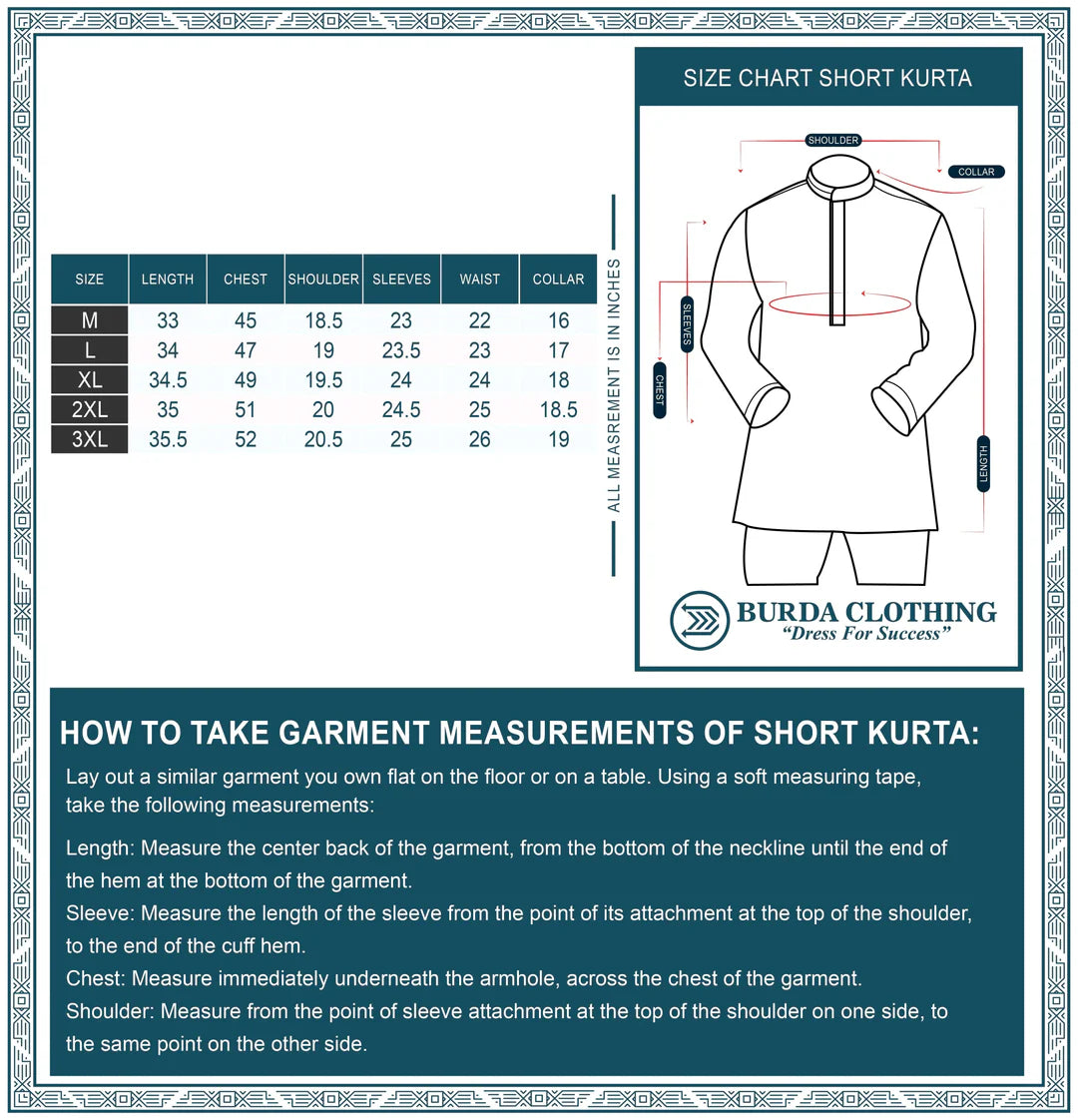 | SIZE | LENGTH | CHEST | SHOULDER | SLEEVES | WAIST | COLLAR |
|---|---|---|---|---|---|---|
| M | 33 | 45 | 18.5 | 23 | 22 | 16 |
| L | 34 | 47 | 19 | 23.5 | 23 | 17 |
| XL | 34.5 | 49 | 19.5 | 24 | 24 | 18 |
| 2XL | 35 | 51 | 20 | 24.5 | 25 | 18.5 |
| 3XL | 35.5 | 52 | 20.5 | 25 | 26 | 19 |

ALL MEASREMENT IS IN INCHES

SIZE CHART SHORT KURTA

SHOULDER
COLLAR
SLEEVES
CHEST
LENGTH

BURDA CLOTHING
"Dress For Success"

HOW TO TAKE GARMENT MEASUREMENTS OF SHORT KURTA:

Lay out a similar garment you own flat on the floor or on a table. Using a soft measuring tape, take the following measurements:

Length: Measure the center back of the garment, from the bottom of the neckline until the end of the hem at the bottom of the garment.
Sleeve: Measure the length of the sleeve from the point of its attachment at the top of the shoulder, to the end of the cuff hem.
Chest: Measure immediately underneath the armhole, across the chest of the garment.
Shoulder: Measure from the point of sleeve attachment at the top of the shoulder on one side, to the same point on the other side.